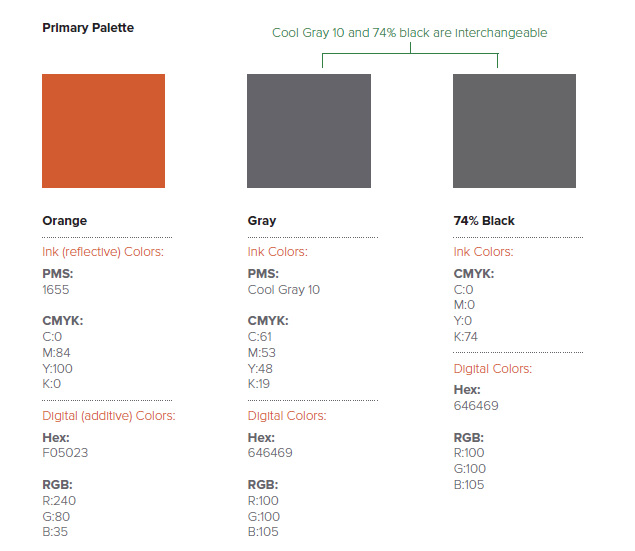 Primary Palette

Cool Gray 10 and 74% black are interchangeable

Orange

Ink (reflective) Colors:

PMS:
1655

CMYK:
C:0
M:84
Y:100
K:0

Digital (additive) Colors:

Hex:
F05023

RGB:
R:240
G:80
B:35

Gray

Ink Colors:

PMS:
Cool Gray 10

CMYK:
C:61
M:53
Y:48
K:19

Digital Colors:

Hex:
646469

RGB:
R:100
G:100
B:105

74% Black

Ink Colors:

CMYK:
C:0
M:0
Y:0
K:74

Digital Colors:

Hex:
646469

RGB:
R:100
G:100
B:105